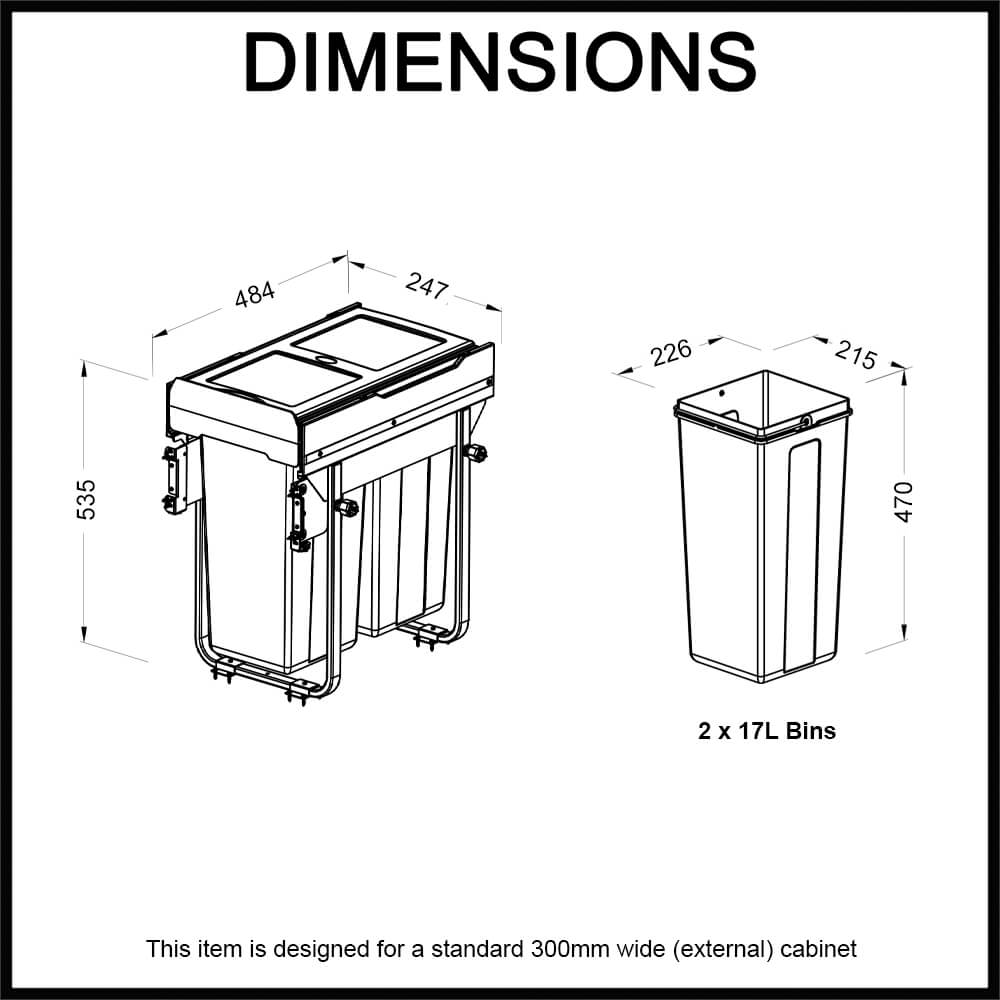 DIMENSIONS

484
247
535

226
215
470

2 x 17L Bins

This item is designed for a standard 300mm wide (external) cabinet