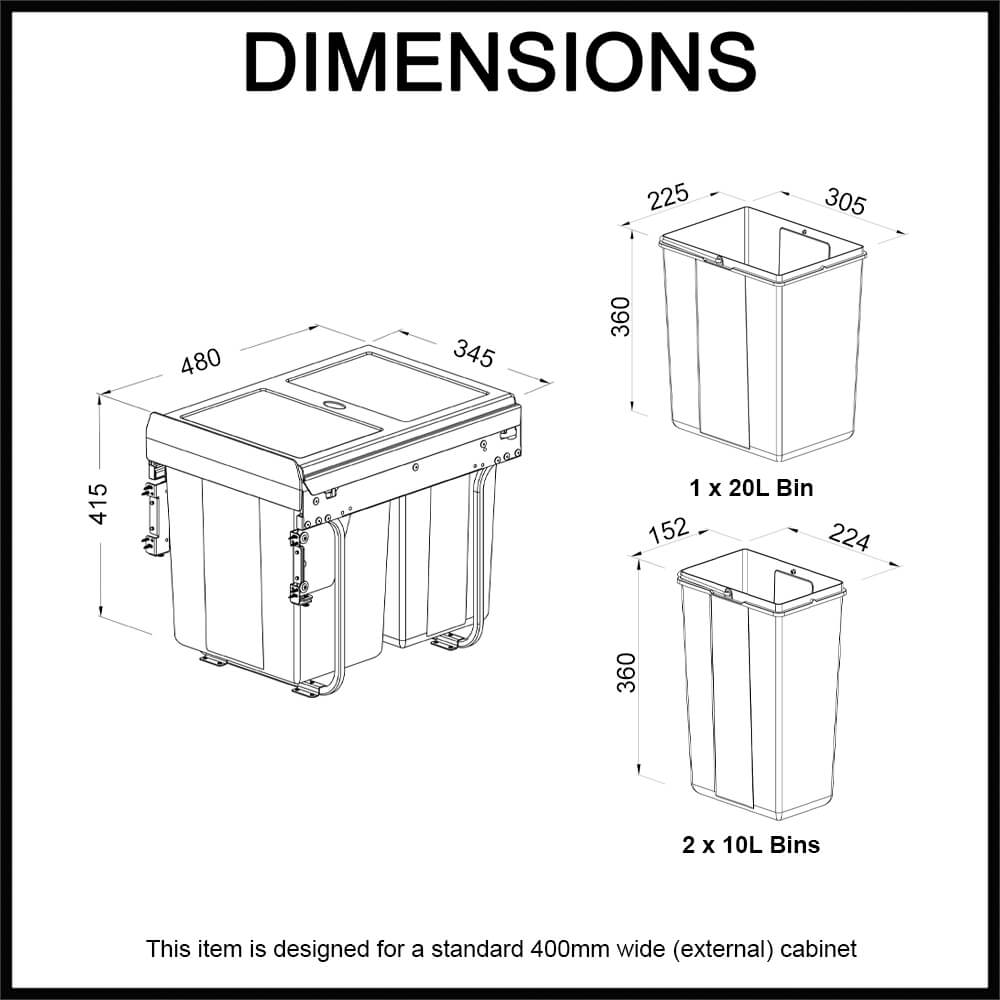 DIMENSIONS

480
345
415

225
305
360
1 x 20L Bin

152
224
360
2 x 10L Bins

This item is designed for a standard 400mm wide (external) cabinet