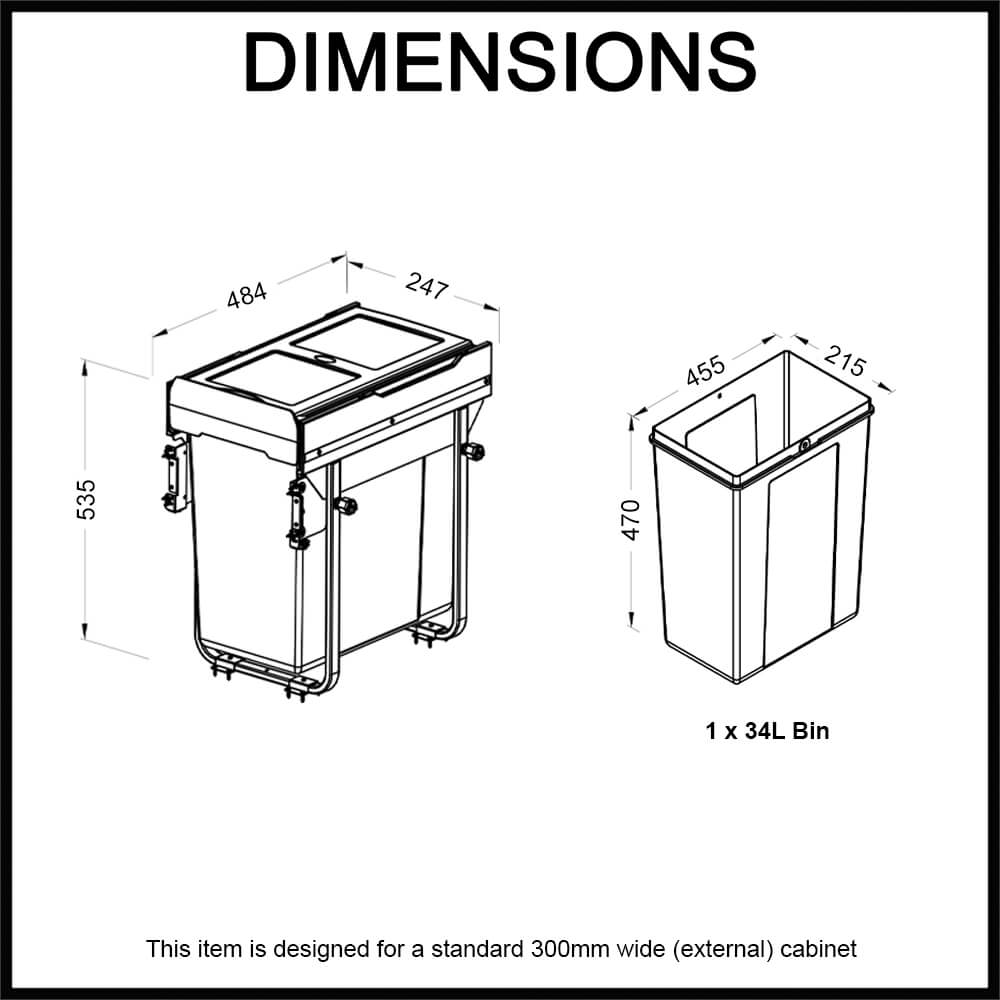 DIMENSIONS

484
247
535

455
215
470

1 x 34L Bin

This item is designed for a standard 300mm wide (external) cabinet