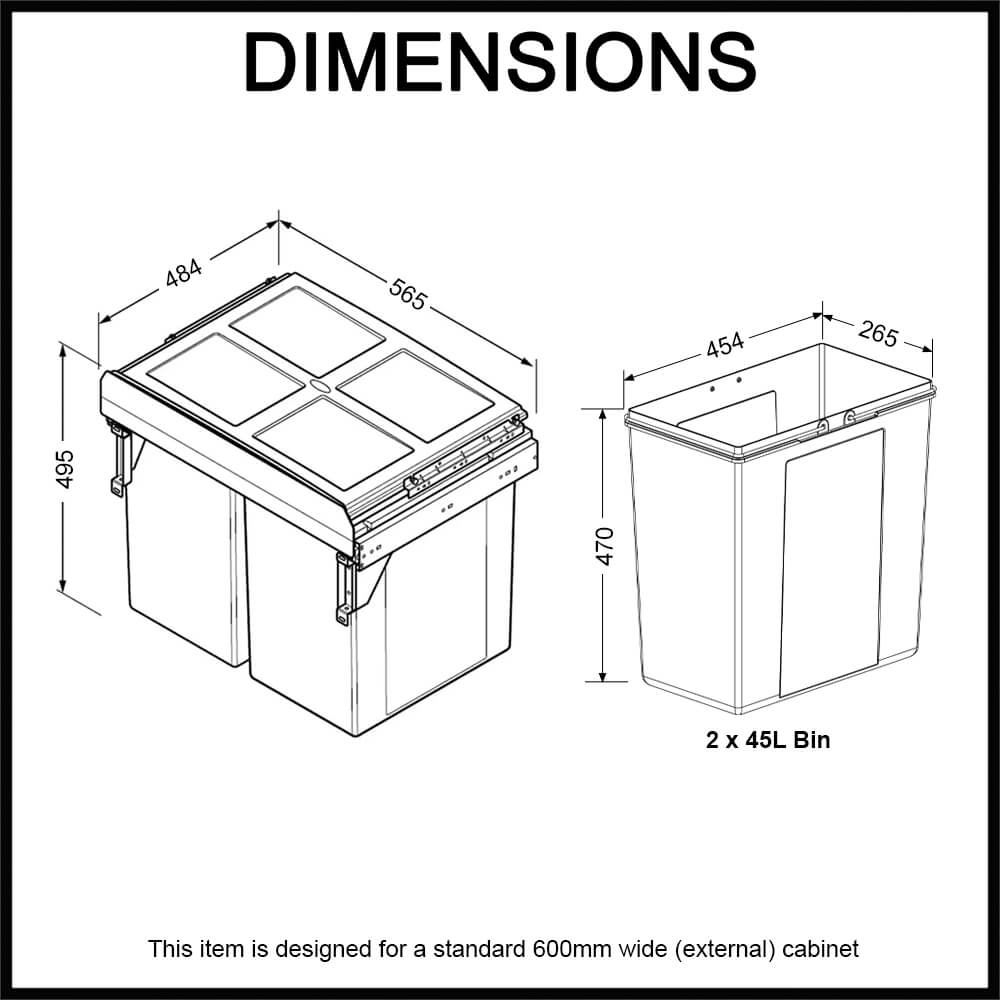 DIMENSIONS

484

565

495

454

265

470

2 x 45L Bin

This item is designed for a standard 600mm wide (external) cabinet