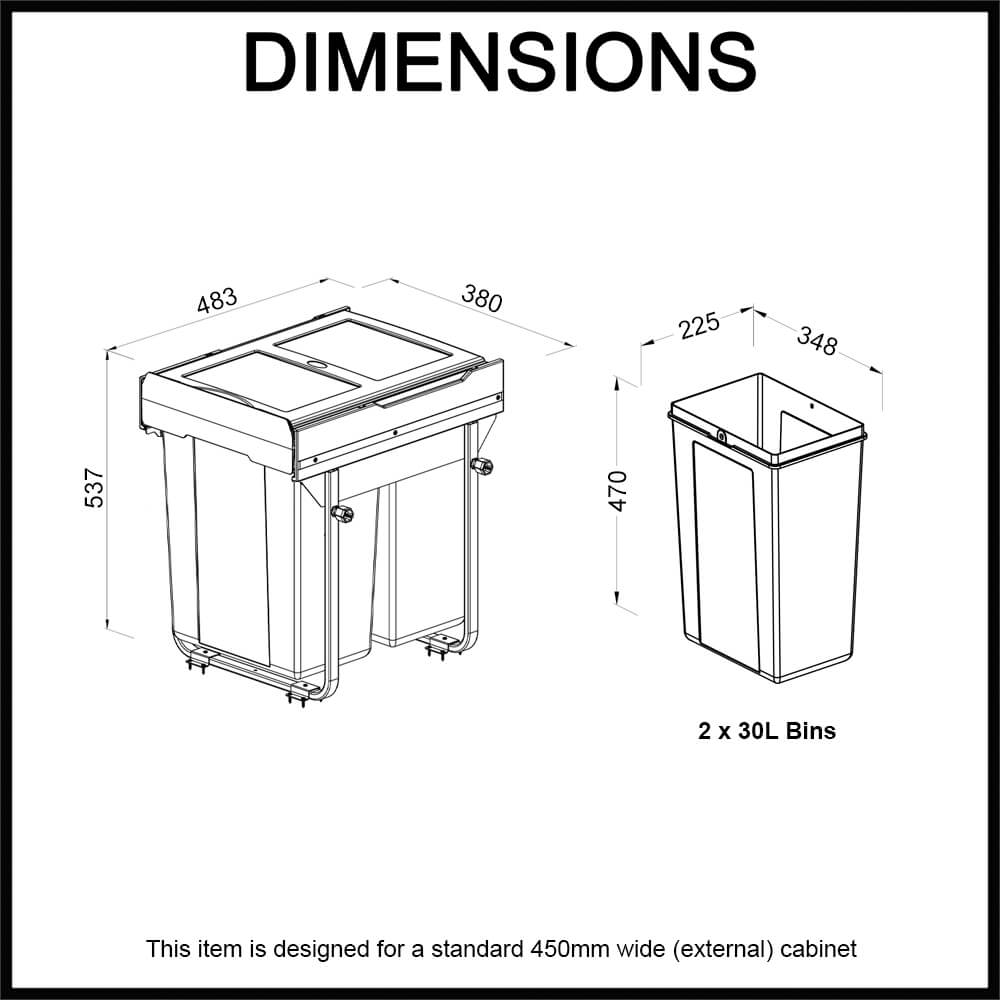 DIMENSIONS

483
380
537

225
348
470

2 x 30L Bins

This item is designed for a standard 450mm wide (external) cabinet