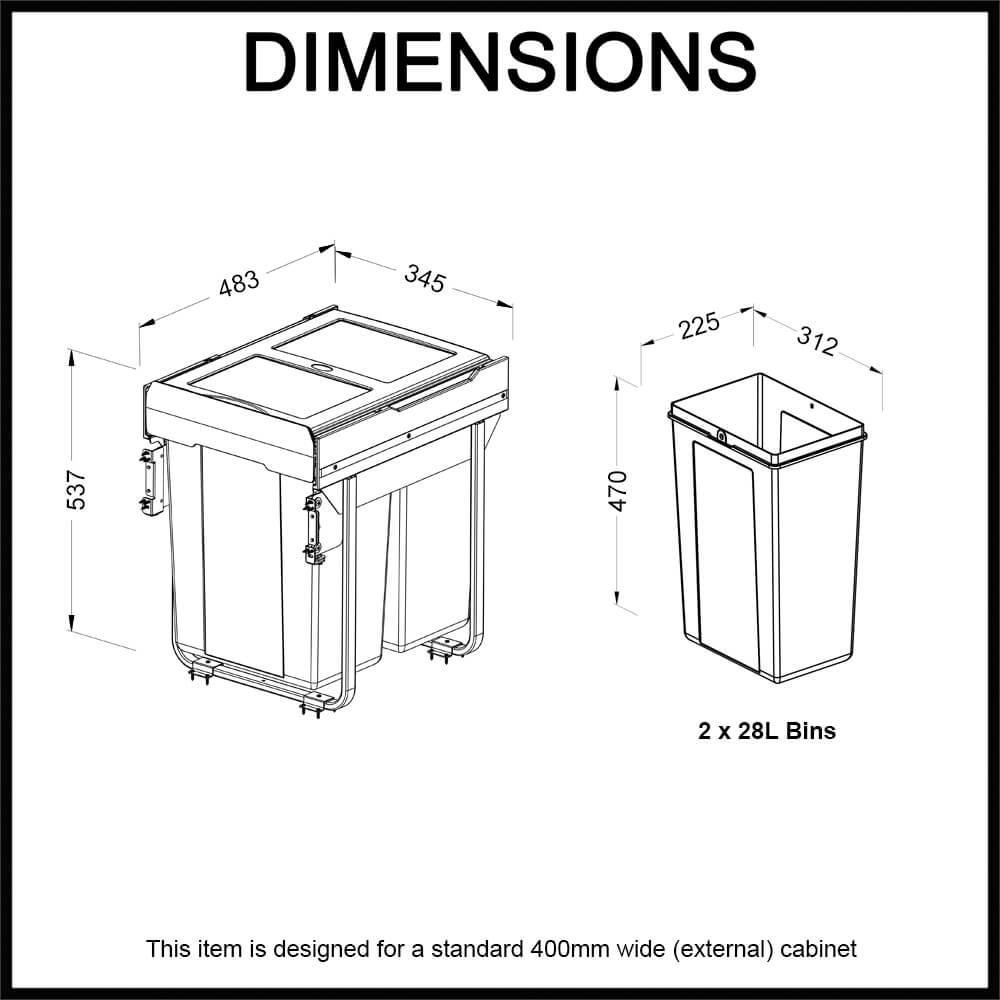 DIMENSIONS

483
345
537

225
312
470

2 x 28L Bins

This item is designed for a standard 400mm wide (external) cabinet