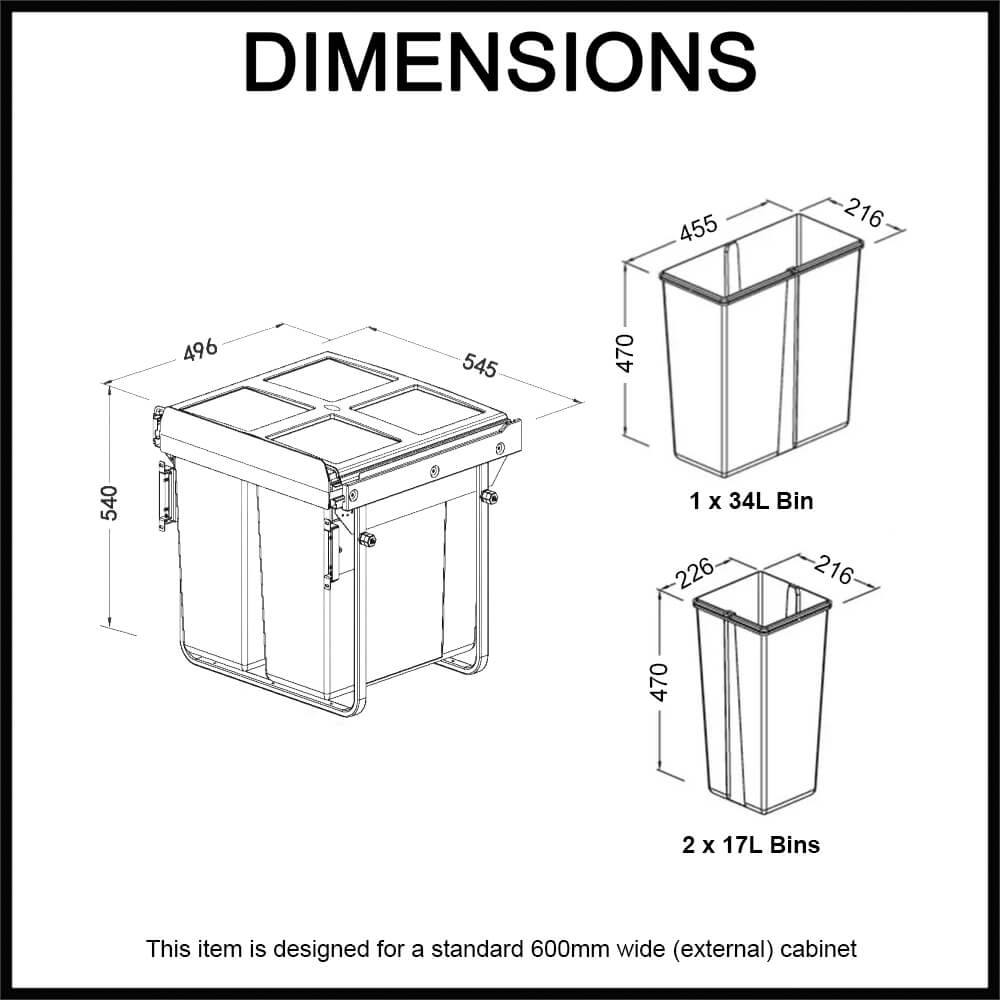 DIMENSIONS

496

545

540

455

216

470

1 x 34L Bin

226

216

470

2 x 17L Bins

This item is designed for a standard 600mm wide (external) cabinet