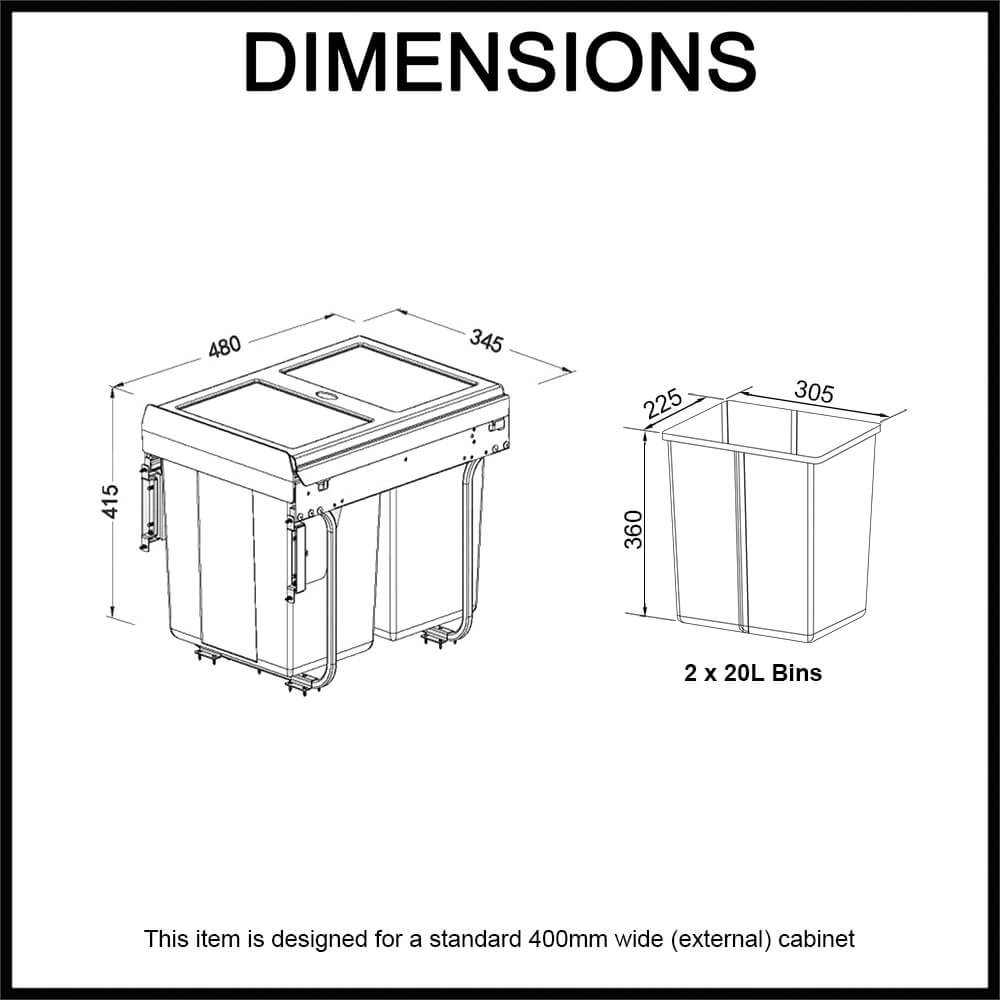 DIMENSIONS

480

345

415

225

305

360

2 x 20L Bins

This item is designed for a standard 400mm wide (external) cabinet