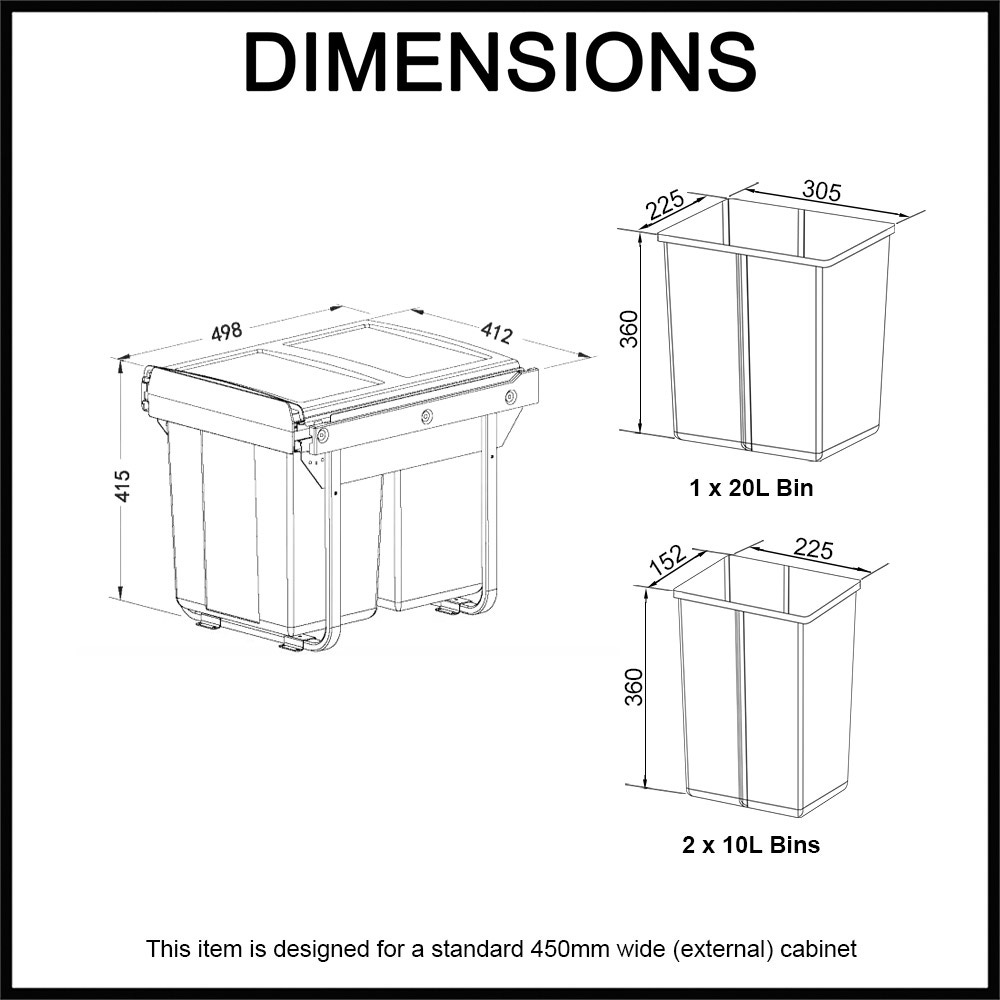 DIMENSIONS

498
412
415

225
305
360
1 x 20L Bin

152
225
360
2 x 10L Bins

This item is designed for a standard 450mm wide (external) cabinet