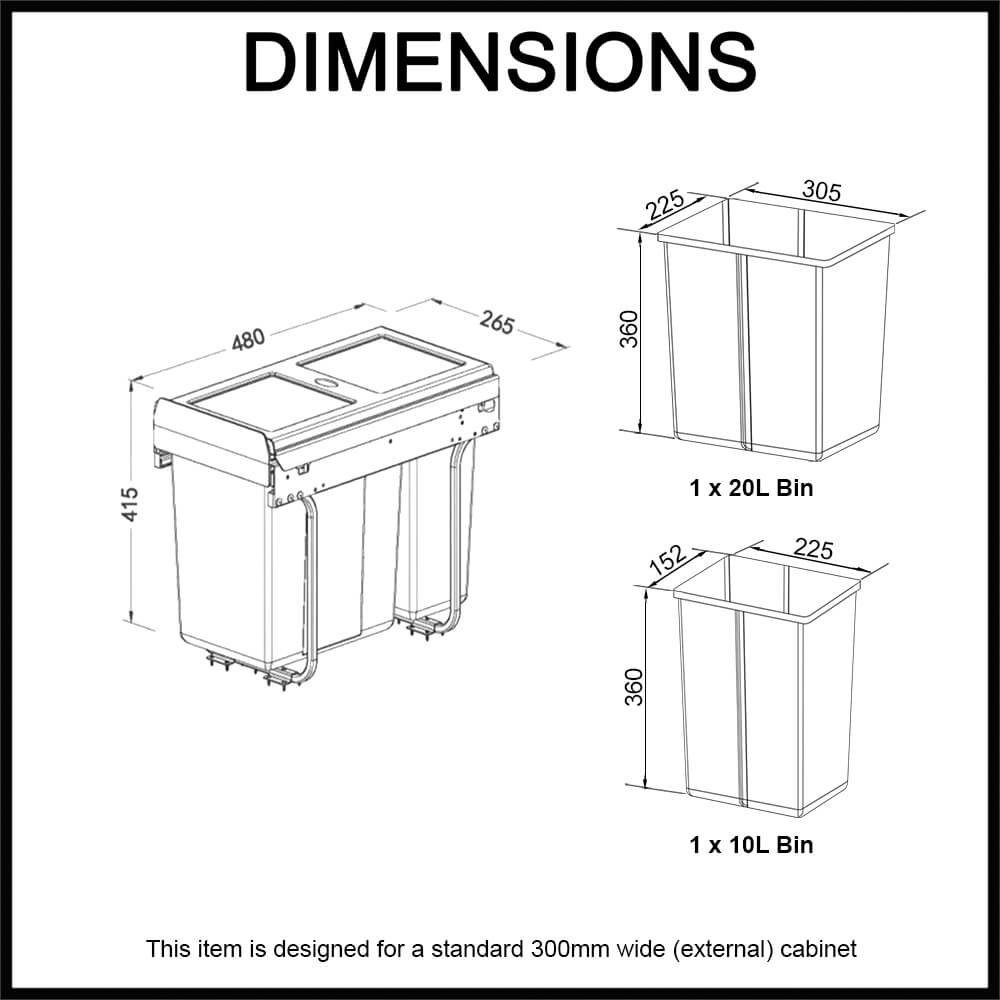 DIMENSIONS

480

265

415

225

305

360

1 x 20L Bin

152

225

360

1 x 10L Bin

This item is designed for a standard 300mm wide (external) cabinet