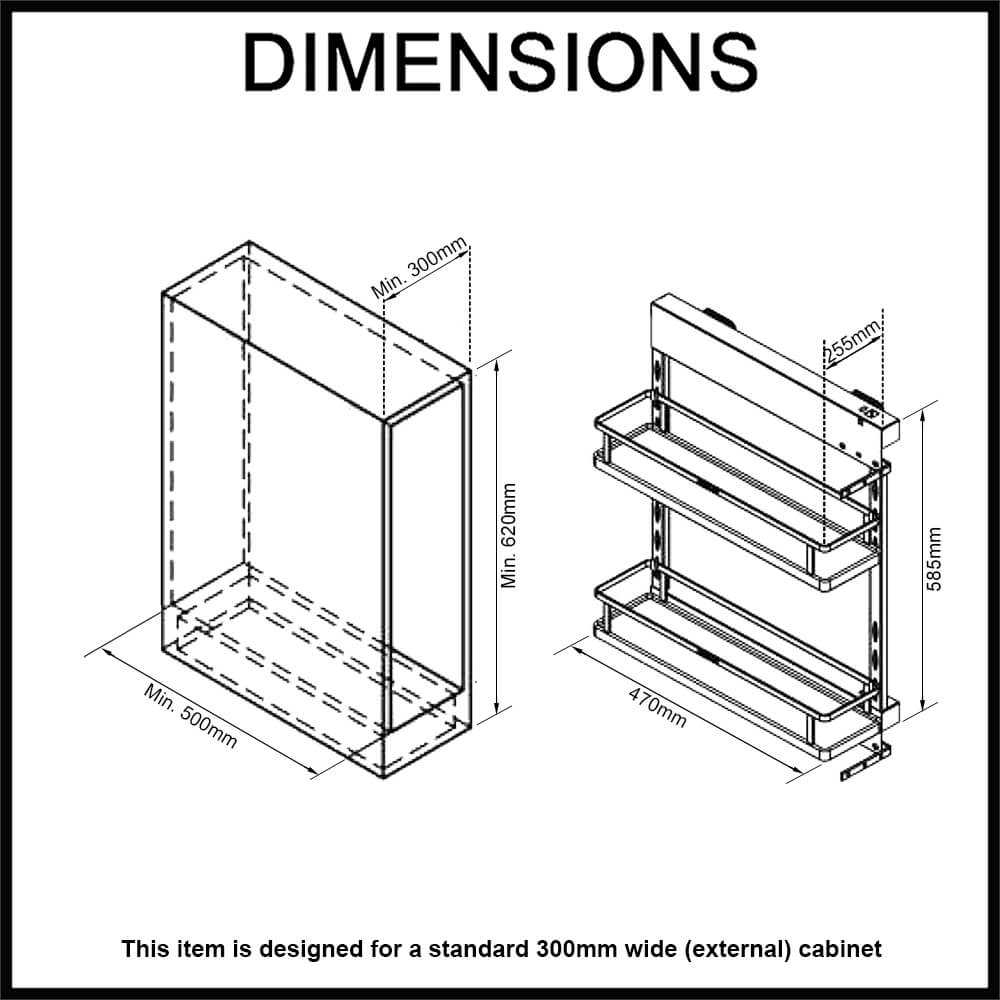 DIMENSIONS

Min. 300mm

Min. 620mm

Min. 500mm

255mm

585mm

470mm

This item is designed for a standard 300mm wide (external) cabinet