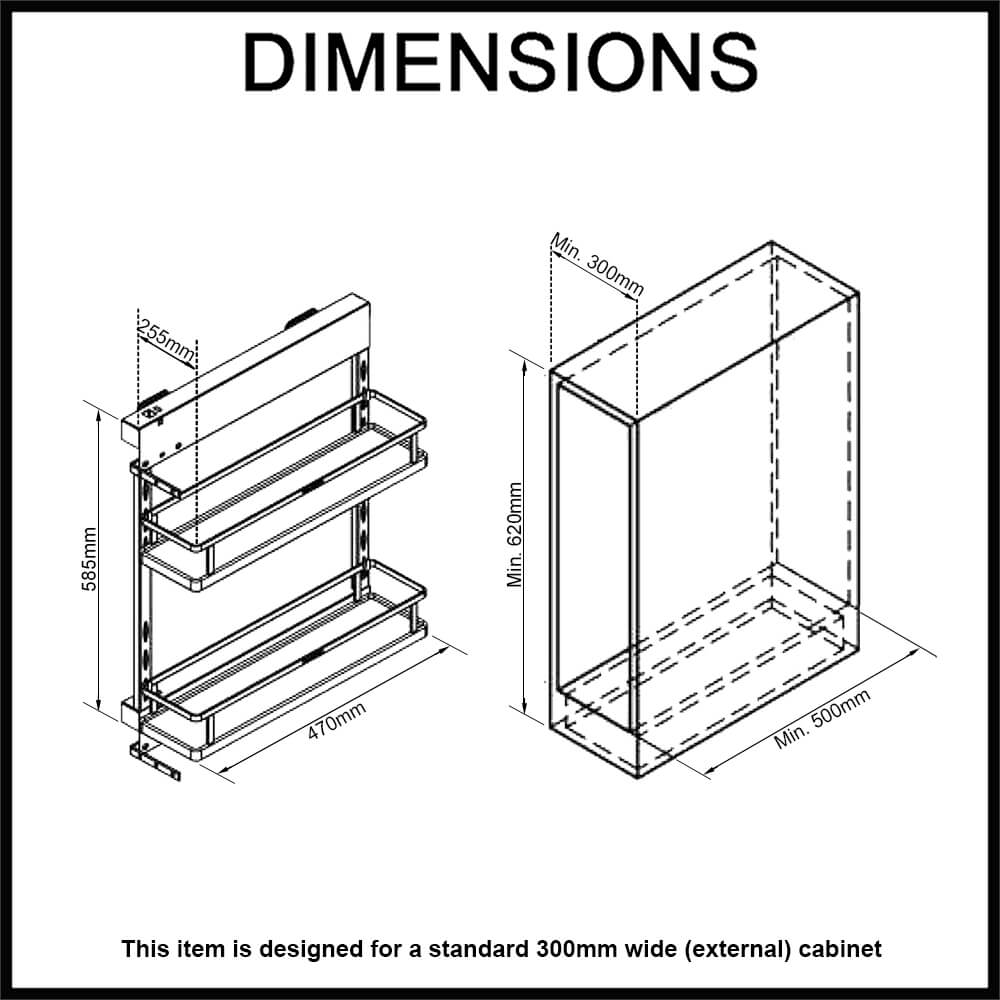 DIMENSIONS

255mm

585mm

470mm

Min. 300mm

Min. 620mm

Min. 500mm

This item is designed for a standard 300mm wide (external) cabinet