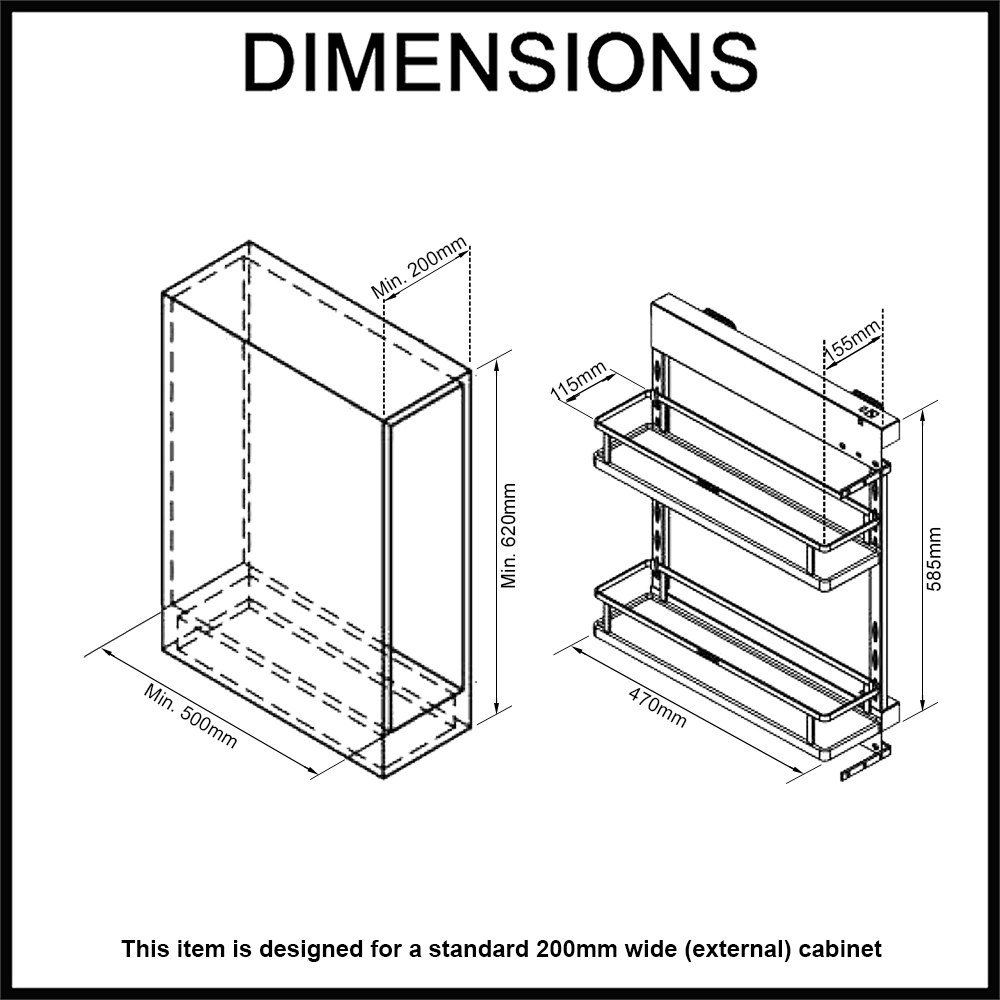 DIMENSIONS

Min. 200mm

Min. 620mm

Min. 500mm

115mm

155mm

585mm

470mm

This item is designed for a standard 200mm wide (external) cabinet