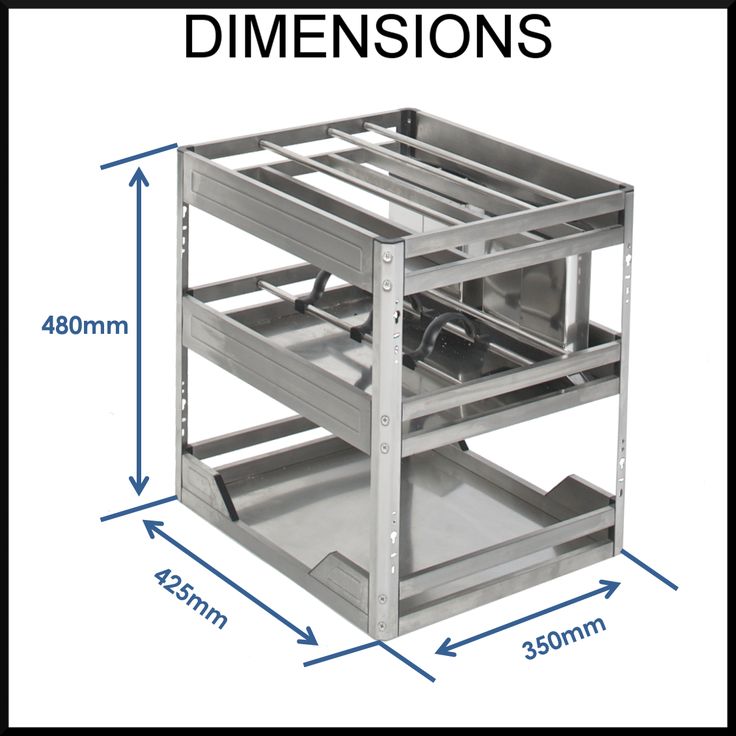 DIMENSIONS

480mm

425mm

350mm