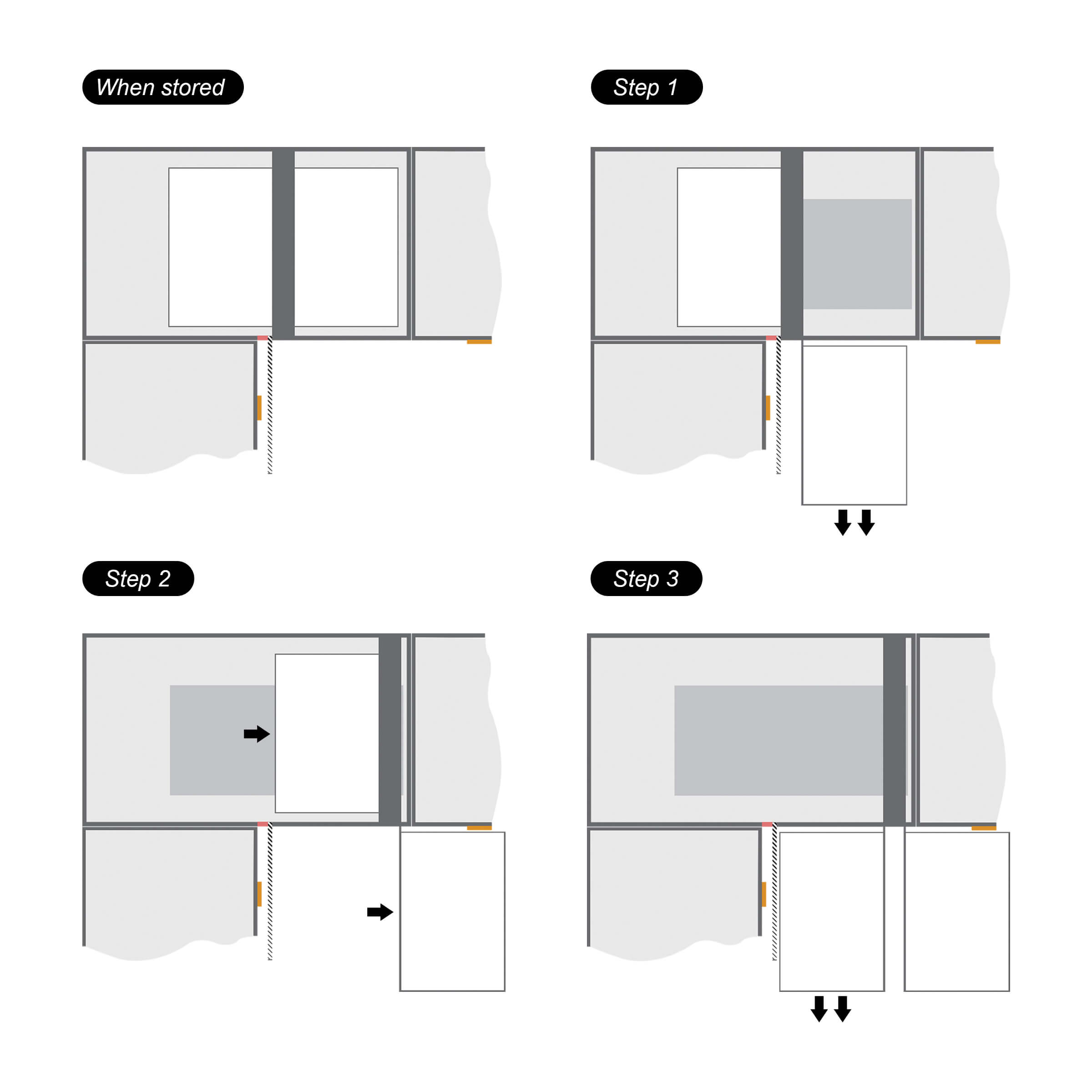 When stored

Step 1

Step 2

Step 3