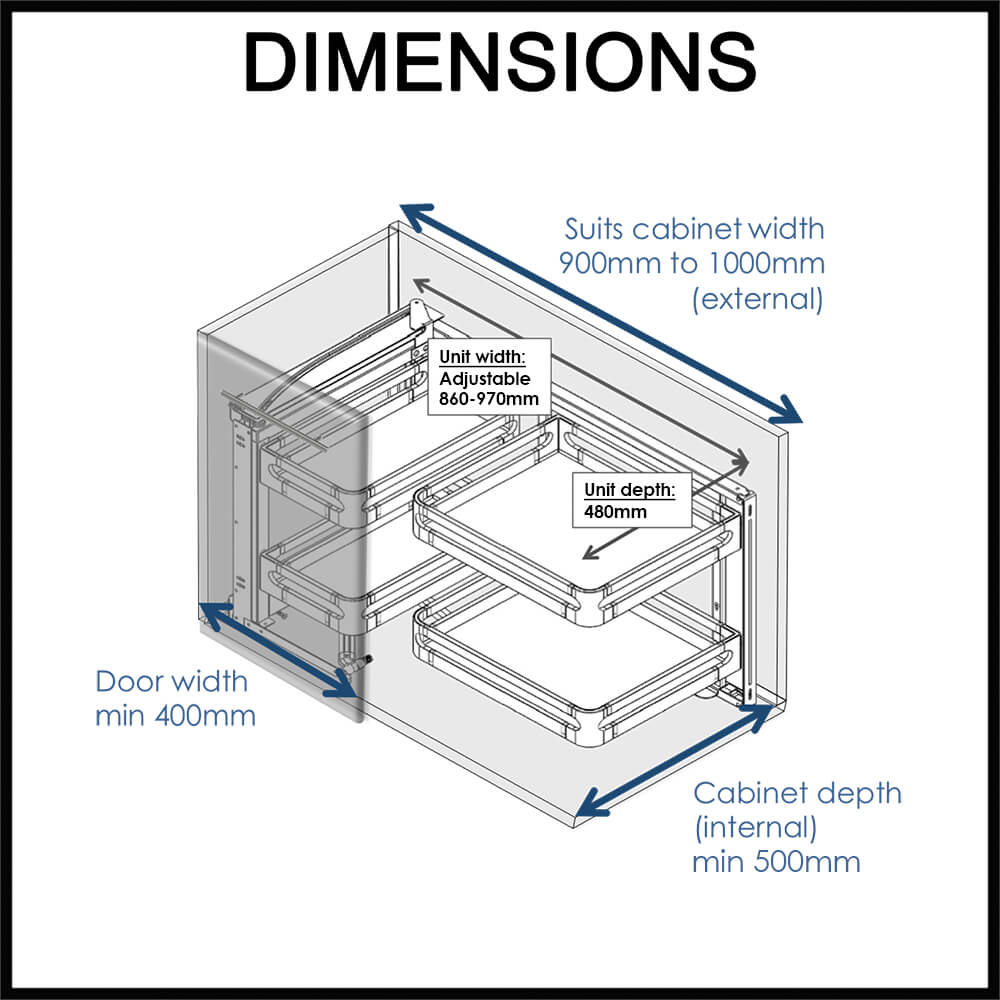 DIMENSIONS

Suits cabinet width 900mm to 1000mm (external)

Unit width:
Adjustable 860-970mm

Unit depth:
480mm

Door width min 400mm

Cabinet depth (internal) min 500mm