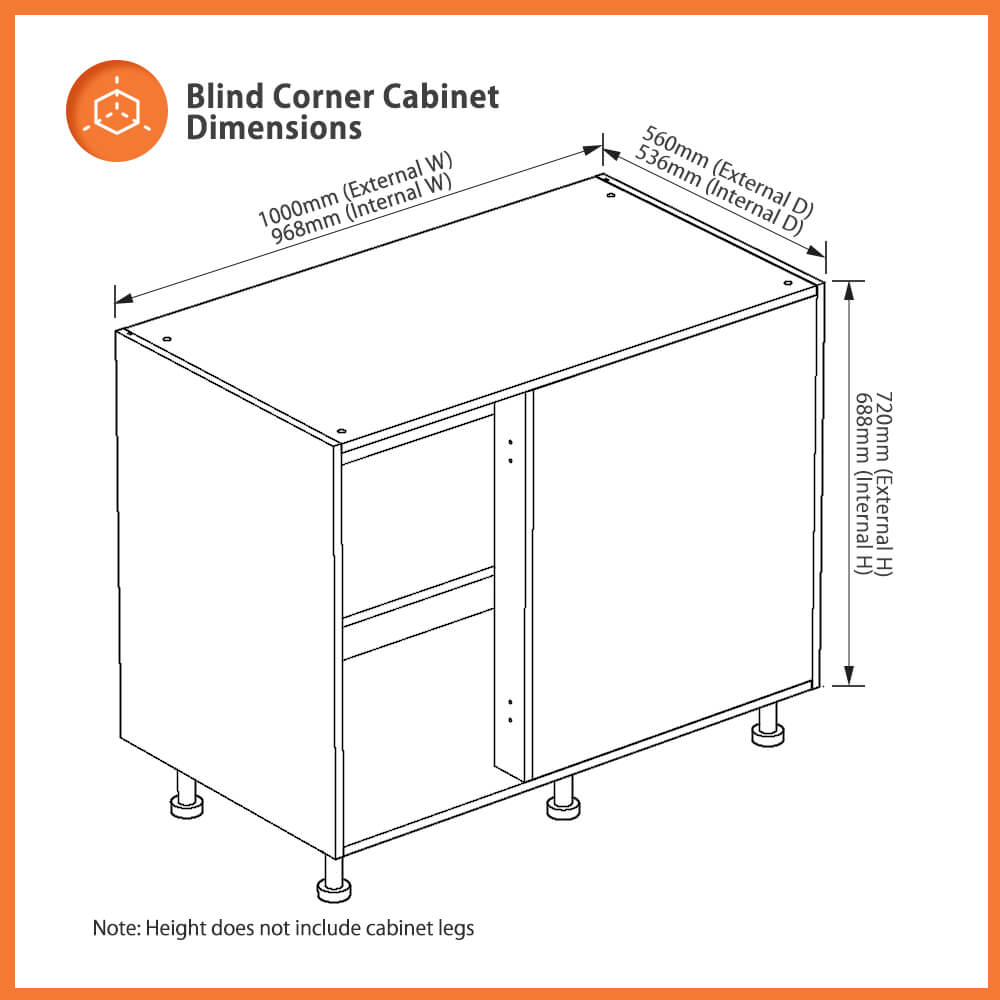 Blind Corner Cabinet Dimensions

1000mm (External W)
968mm (Internal W)

560mm (External D)
536mm (Internal D)

720mm (External H)
688mm (Internal H)

Note: Height does not include cabinet legs