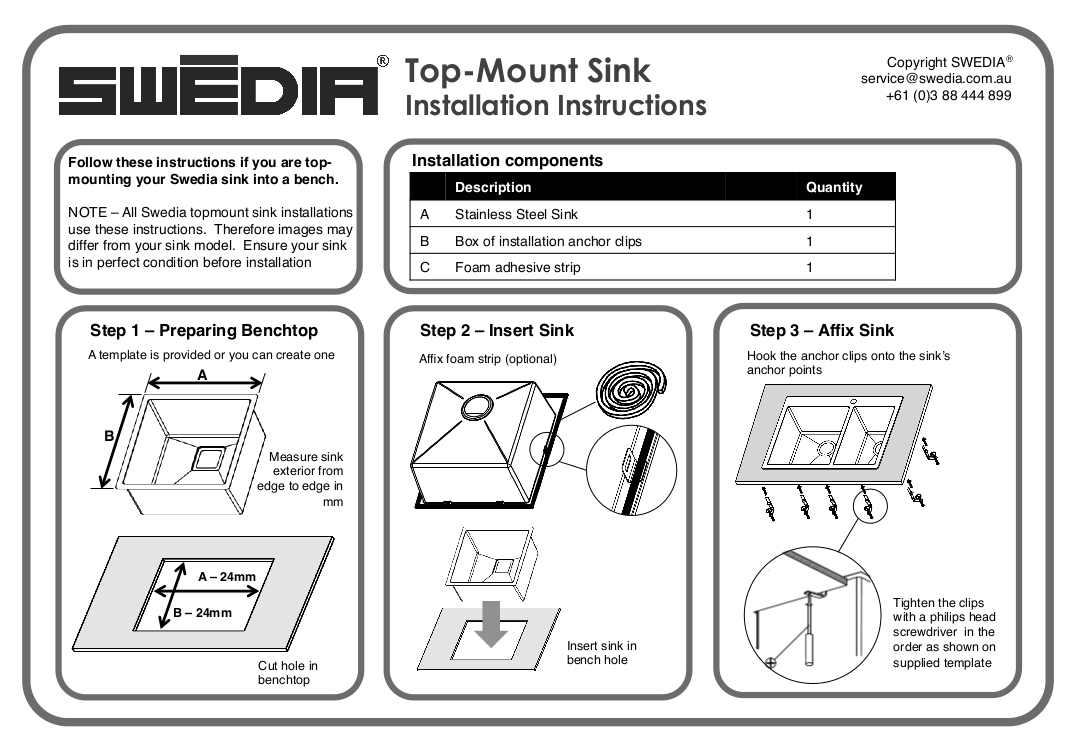 SWEDIA®

Top-Mount Sink
Installation Instructions

Copyright SWEDIA®
service@swedia.com.au
+61 (0)3 88 444 899

Follow these instructions if you are top-mounting your Swedia sink into a bench.

NOTE – All Swedia topmount sink installations use these instructions. Therefore images may differ from your sink model. Ensure your sink is in perfect condition before installation

Installation components

| | Description | Quantity |
|---|---|---|
| A | Stainless Steel Sink | 1 |
| B | Box of installation anchor clips | 1 |
| C | Foam adhesive strip | 1 |

Step 1 – Preparing Benchtop

A template is provided or you can create one

A

B

Measure sink exterior from edge to edge in mm

A – 24mm

B – 24mm

Cut hole in benchtop

Step 2 – Insert Sink

Affix foam strip (optional)

Insert sink in bench hole

Step 3 – Affix Sink

Hook the anchor clips onto the sink's anchor points

Tighten the clips with a philips head screwdriver in the order as shown on supplied template